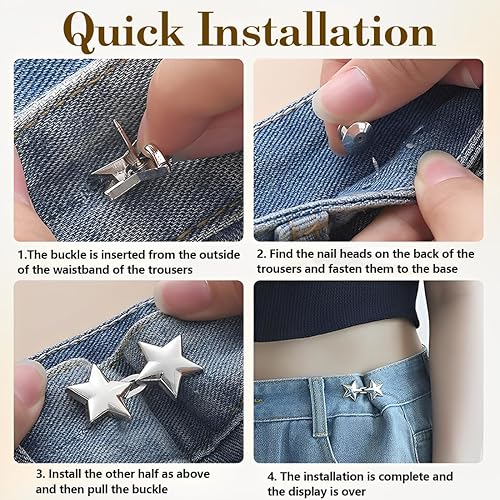 Quick Installation

1.The buckle is inserted from the outside of the waistband of the trousers

2. Find the nail heads on the back of the trousers and fasten them to the base

3. Install the other half as above and then pull the buckle

4. The installation is complete and the display is over