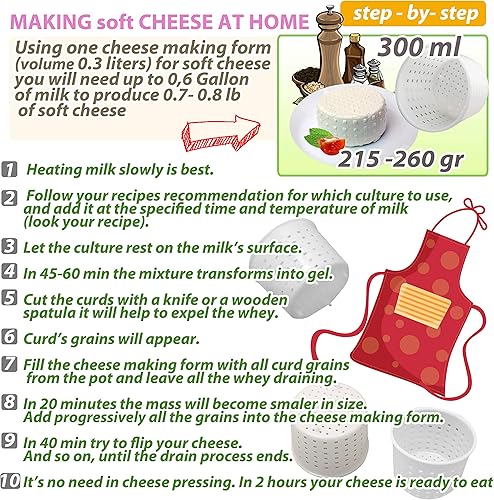 MAKING soft CHEESE AT HOME

step - by- step

Using one cheese making form (volume 0.3 liters) for soft cheese you will need up to 0,6 Gallon of milk to produce 0.7- 0.8 lb of soft cheese

300 ml

215 -260 gr

1 Heating milk slowly is best.

2 Follow your recipes recommendation for which culture to use, and add it at the specified time and temperature of milk (look your recipe).

3 Let the culture rest on the milk's surface.

4 In 45-60 min the mixture transforms into gel.

5 Cut the curds with a knife or a wooden spatula it will help to expel the whey.

6 Curd's grains will appear.

7 Fill the cheese making form with all curd grains from the pot and leave all the whey draining.

8 In 20 minutes the mass will become smaler in size. Add progressively all the grains into the cheese making form.

9 In 40 min try to flip your cheese. And so on, until the drain process ends.

10 It's no need in cheese pressing. In 2 hours your cheese is ready to eat