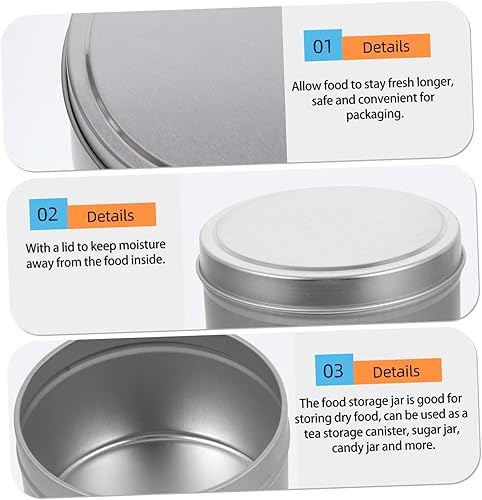 01 Details

Allow food to stay fresh longer, safe and convenient for packaging.

02 Details

With a lid to keep moisture away from the food inside.

03 Details

The food storage jar is good for storing dry food, can be used as a tea storage canister, sugar jar, candy jar and more.