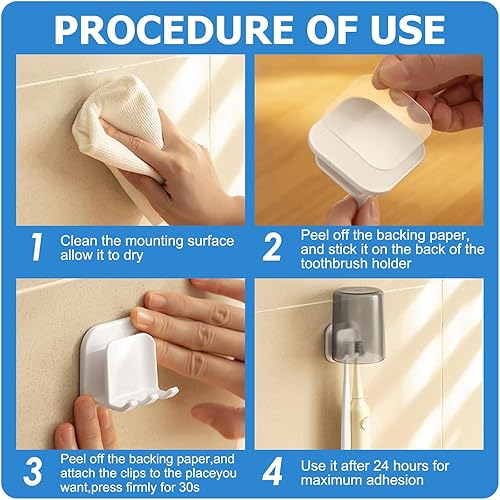 PROCEDURE OF USE

1 Clean the mounting surface allow it to dry

2 Peel off the backing paper, and stick it on the back of the toothbrush holder

3 Peel off the backing paper,and attach the clips to the placeyou want,press firmly for 30s

4 Use it after 24 hours for maximum adhesion