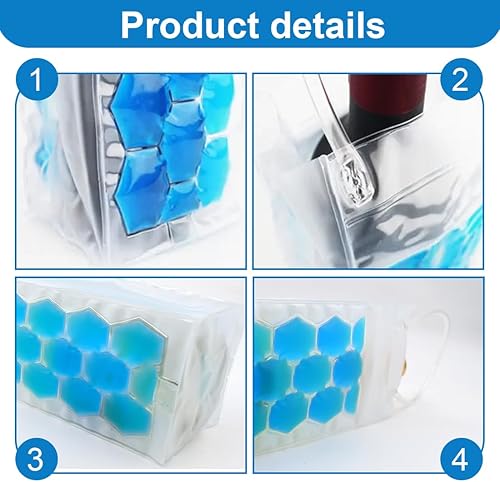 Product details

1

2

3

4