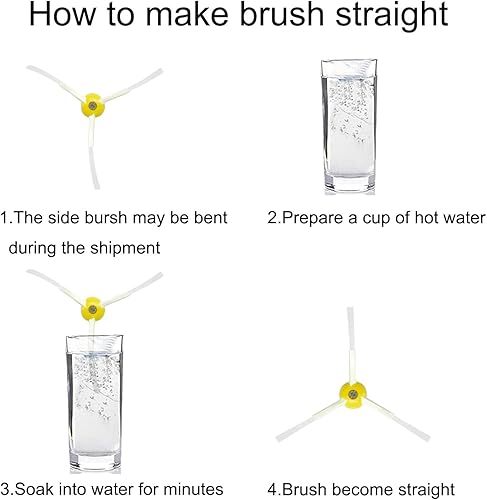 How to make brush straight

1.The side bursh may be bent during the shipment

2.Prepare a cup of hot water

3.Soak into water for minutes

4.Brush become straight