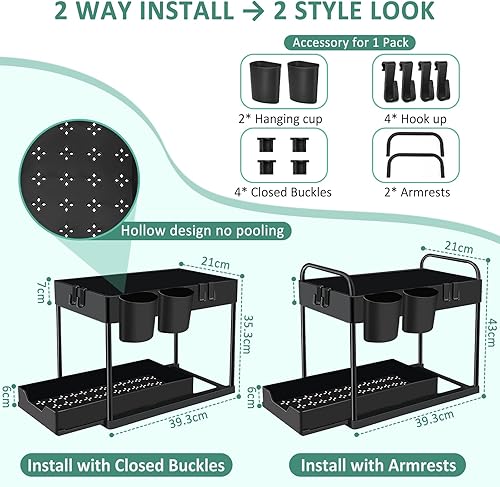 2 WAY INSTALL → 2 STYLE LOOK

Accessory for 1 Pack

2* Hanging cup

4* Hook up

4* Closed Buckles

2* Armrests

Hollow design no pooling

21cm
7cm
35.3cm
6cm
39.3cm

21cm
43cm
6cm
39.3cm

Install with Closed Buckles

Install with Armrests