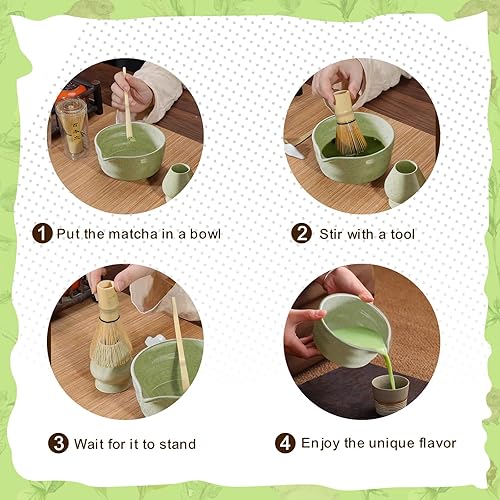 1 Put the matcha in a bowl

2 Stir with a tool

3 Wait for it to stand

4 Enjoy the unique flavor