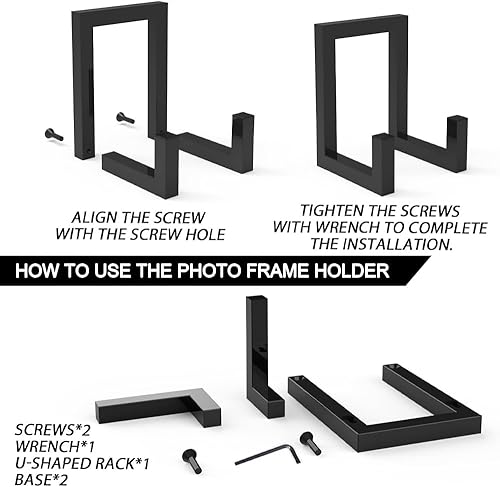 ALIGN THE SCREW
WITH THE SCREW HOLE

TIGHTEN THE SCREWS
WITH WRENCH TO COMPLETE
THE INSTALLATION.

HOW TO USE THE PHOTO FRAME HOLDER

SCREWS*2
WRENCH*1
U-SHAPED RACK*1
BASE*2