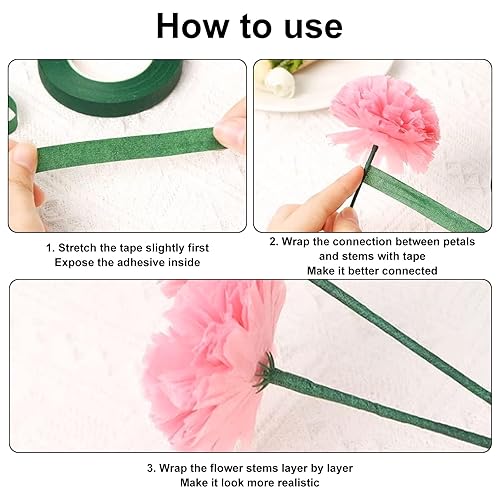 How to use

1. Stretch the tape slightly first
Expose the adhesive inside

2. Wrap the connection between petals
and stems with tape
Make it better connected

3. Wrap the flower stems layer by layer
Make it look more realistic