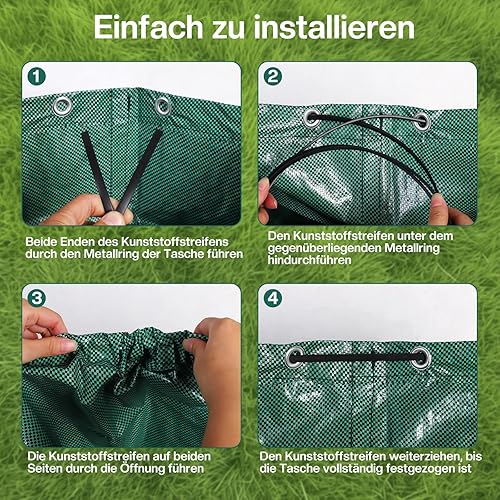 Einfach zu installieren

1

Beide Enden des Kunststoffstreifens durch den Metallring der Tasche führen

2

Den Kunststoffstreifen unter dem gegenüberliegenden Metallring hindurchführen

3

Die Kunststoffstreifen auf beiden Seiten durch die Öffnung führen

4

Den Kunststoffstreifen weiterziehen, bis die Tasche vollständig festgezogen ist