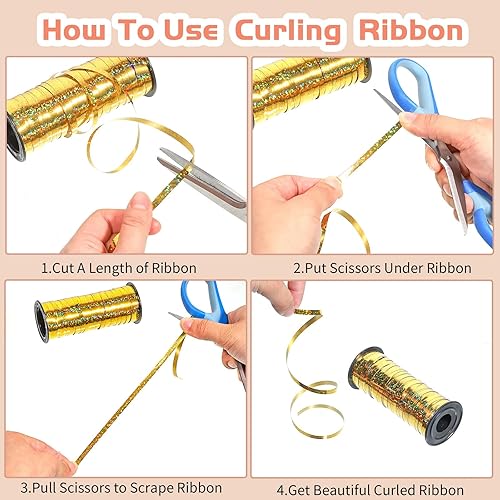 How To Use Curling Ribbon

1.Cut A Length of Ribbon

2.Put Scissors Under Ribbon

3.Pull Scissors to Scrape Ribbon

4.Get Beautiful Curled Ribbon