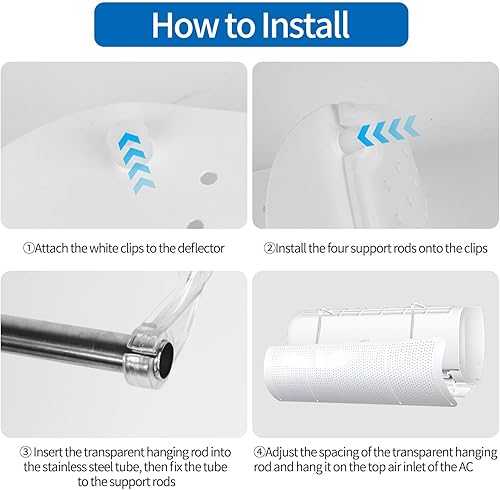 How to Install

①Attach the white clips to the deflector

②Install the four support rods onto the clips

③ Insert the transparent hanging rod into the stainless steel tube, then fix the tube to the support rods

④Adjust the spacing of the transparent hanging rod and hang it on the top air inlet of the AC