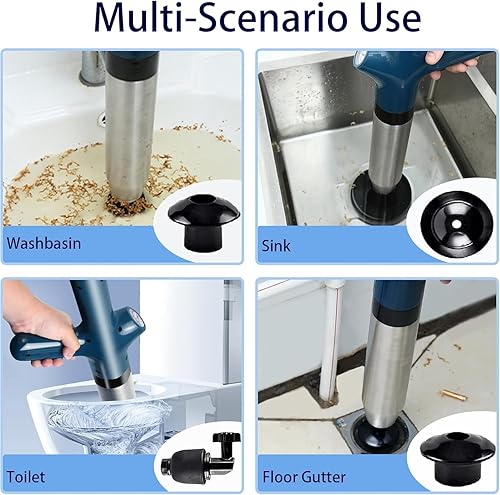 Multi-Scenario Use

Washbasin

Sink

Toilet

Floor Gutter