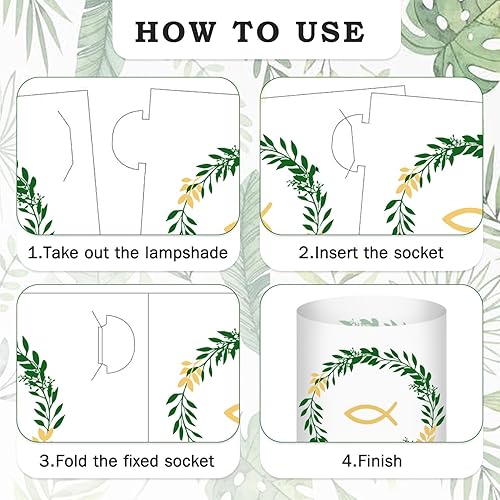 HOW TO USE

1.Take out the lampshade

2.Insert the socket

3.Fold the fixed socket

4.Finish