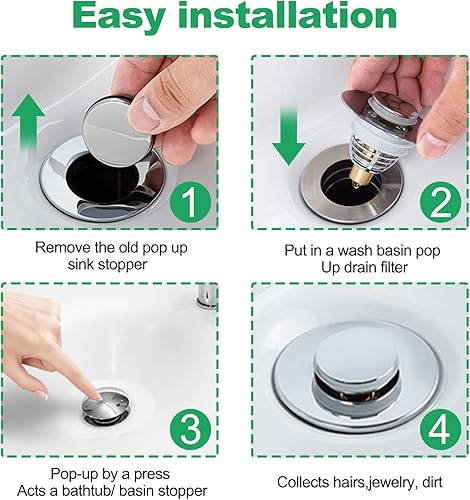 Easy installation

1

Remove the old pop up sink stopper

2

Put in a wash basin pop Up drain filter

3

Pop-up by a press
Acts a bathtub/ basin stopper

4

Collects hairs,jewelry, dirt