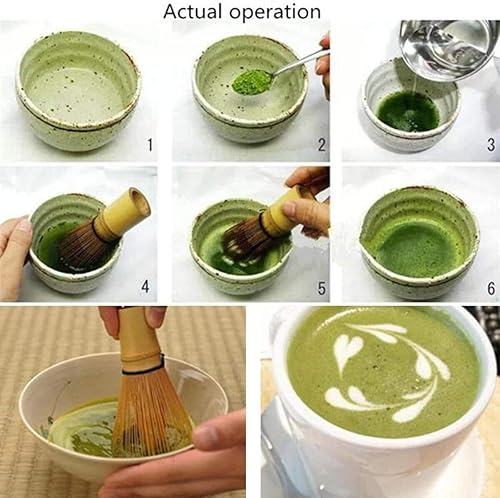 Actual operation

1

2

3

4

5

6