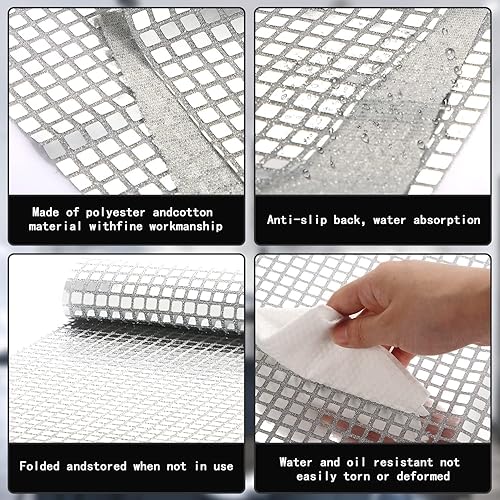 Made of polyester andcotton material withfine workmanship

Anti-slip back, water absorption

Folded andstored when not in use

Water and oil resistant not easily torn or deformed