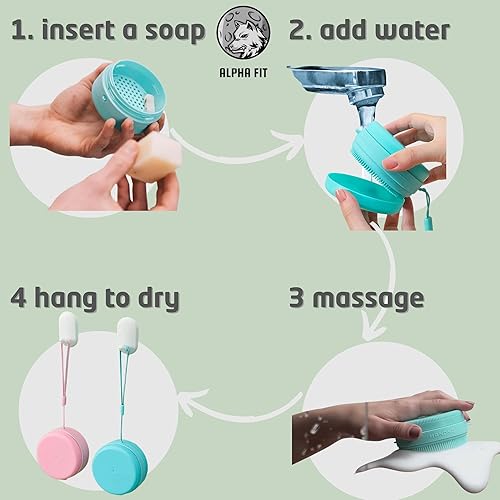 1. insert a soap

ALPHA FIT

2. add water

4 hang to dry

3 massage