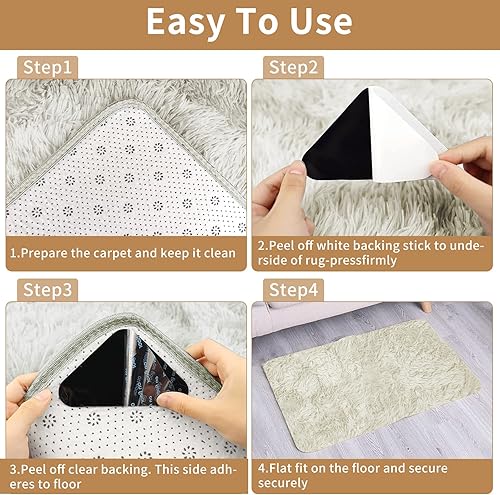 Easy To Use

Step1

1.Prepare the carpet and keep it clean

Step2

2.Peel off white backing stick to underside of rug-pressfirmly

Step3

3.Peel off clear backing. This side adheres to floor

Step4

4.Flat fit on the floor and secure securely