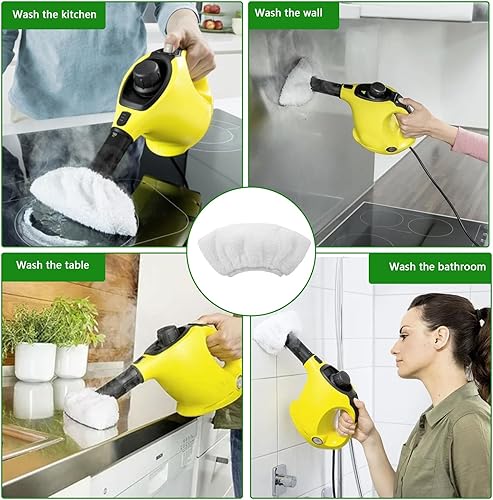 Wash the kitchen

Wash the wall

Wash the table

Wash the bathroom