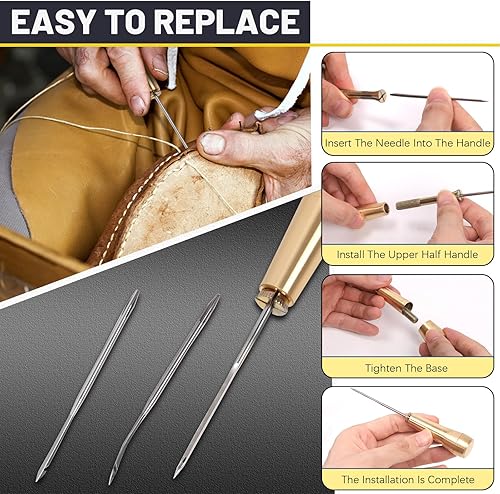 EASY TO REPLACE

Insert The Needle Into The Handle

Install The Upper Half Handle

Tighten The Base

The Installation Is Complete