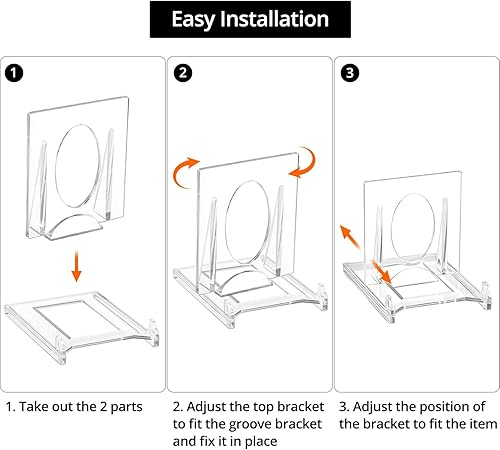 Easy Installation

1

2

3

1. Take out the 2 parts

2. Adjust the top bracket to fit the groove bracket and fix it in place

3. Adjust the position of the bracket to fit the item