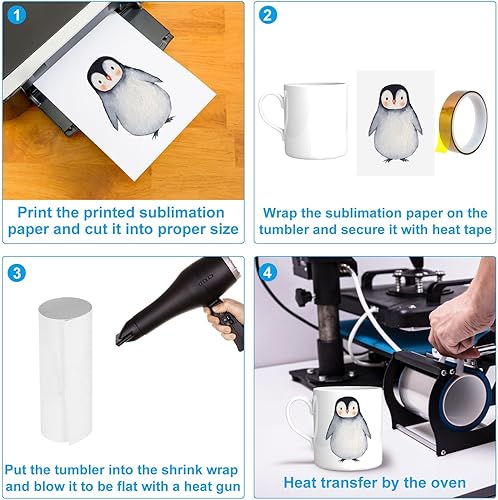 1

Print the printed sublimation paper and cut it into proper size

2

Wrap the sublimation paper on the tumbler and secure it with heat tape

3

Put the tumbler into the shrink wrap and blow it to be flat with a heat gun

4

Heat transfer by the oven