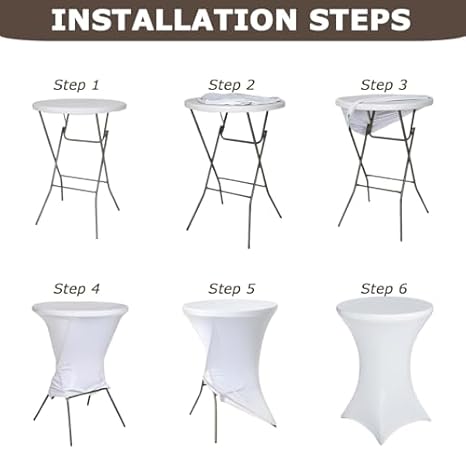 INSTALLATION STEPS

Step 1

Step 2

Step 3

Step 4

Step 5

Step 6