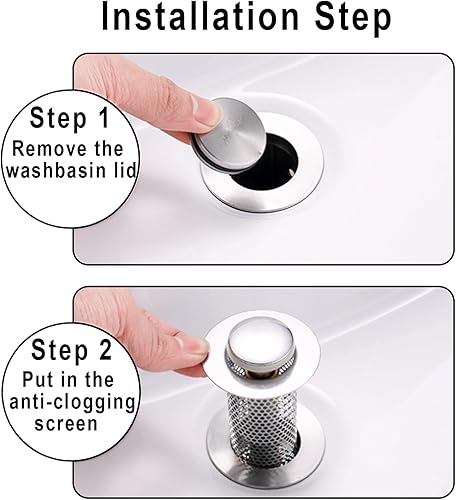 Installation Step

Step 1
Remove the washbasin lid

Step 2
Put in the anti-clogging screen