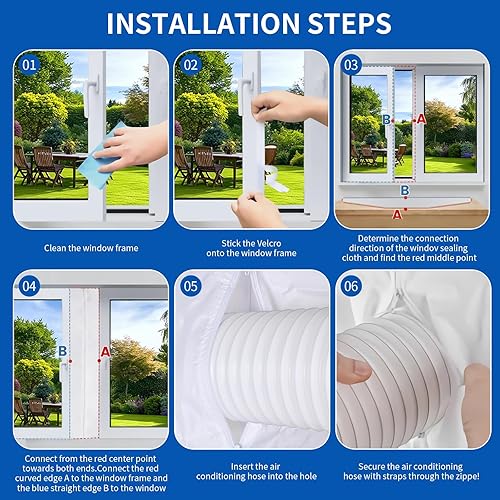 INSTALLATION STEPS

01

Clean the window frame

02

Stick the Velcro onto the window frame

03

B

A

B

A

Determine the connection direction of the windov sealing cloth and find the red middle point

04

B

A

Connect from the red center point towards both ends.Connect the red curved edge A to the window frame and the blue straight edge B to the window

05

Insert the air conditioning hose into the hole

06

Secure the air conditioning hose with straps through the zippe!