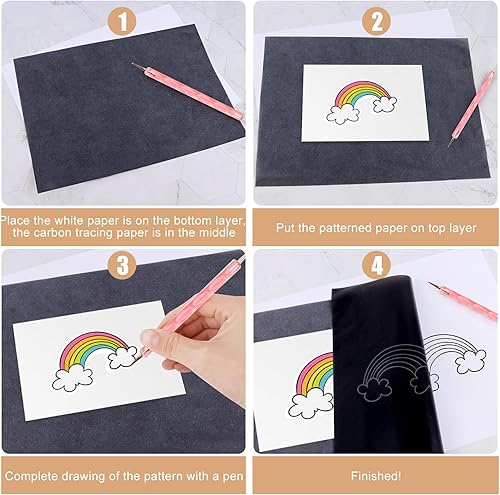 1

Place the white paper is on the bottom layer, the carbon tracing paper is in the middle

2

Put the patterned paper on top layer

3

Complete drawing of the pattern with a pen

4

Finished!