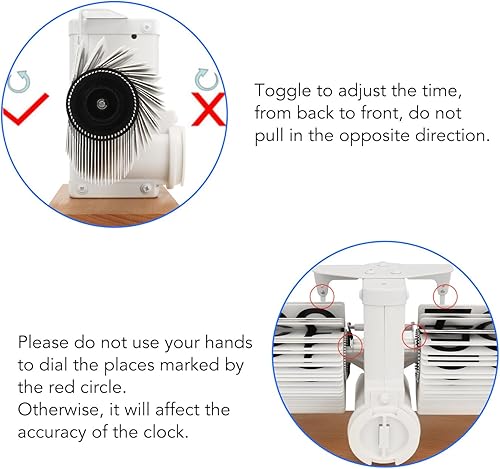 Toggle to adjust the time, from back to front, do not pull in the opposite direction.

Please do not use your hands to dial the places marked by the red circle.
Otherwise, it will affect the accuracy of the clock.