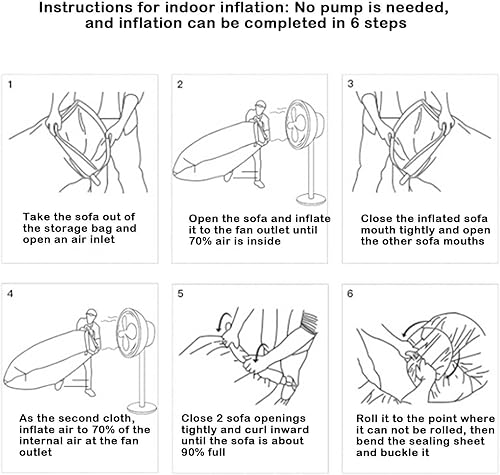 Instructions for indoor inflation: No pump is needed, and inflation can be completed in 6 steps

1

Take the sofa out of the storage bag and open an air inlet

2

Open the sofa and inflate it to the fan outlet until 70% air is inside

3

Close the inflated sofa mouth tightly and open the other sofa mouths

4

As the second cloth, inflate air to 70% of the internal air at the fan outlet

5

Close 2 sofa openings tightly and curl inward until the sofa is about 90% full

6

Roll it to the point where it can not be rolled, then bend the sealing sheet and buckle it