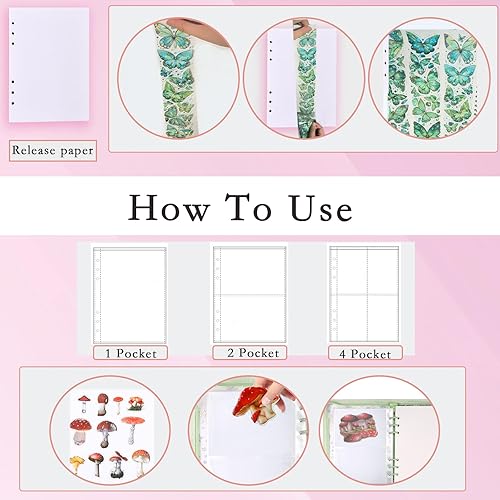 Release paper

How To Use

1 Pocket

2 Pocket

4 Pocket