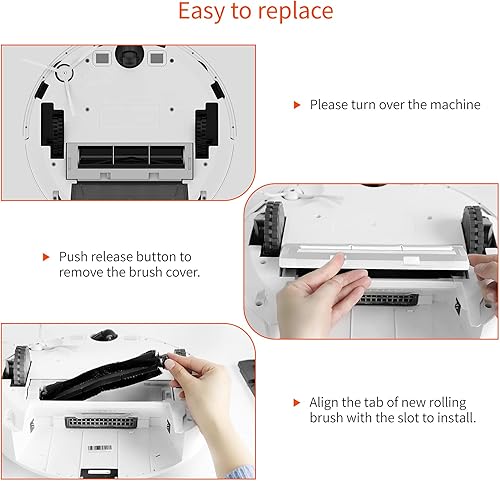 Easy to replace

Please turn over the machine

Push release button to remove the brush cover.

Align the tab of new rolling brush with the slot to install.