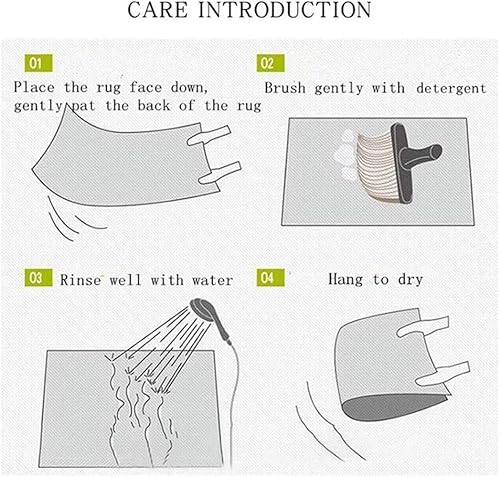 CARE INTRODUCTION

01

Place the rug face down, gently pat the back of the rug

02

Brush gently with detergent

03

Rinse well with water

04

Hang to dry