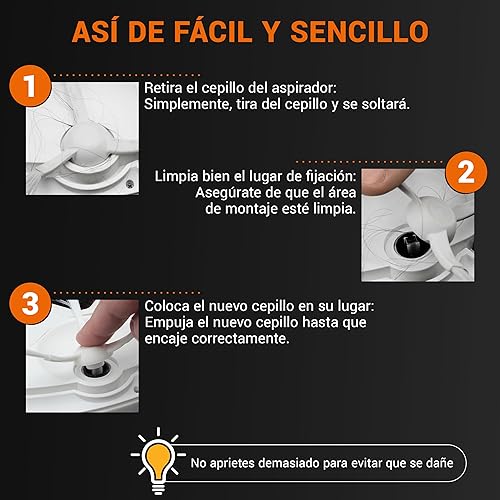 ASÍ DE FÁCIL Y SENCILLO

1

Retira el cepillo del aspirador:
Simplemente, tira del cepillo y se soltará.

2

Limpia bien el lugar de fijación:
Asegúrate de que el área de montaje esté limpia.

3

Coloca el nuevo cepillo en su lugar:
Empuja el nuevo cepillo hasta que encaje correctamente.

No aprietes demasiado para evitar que se dañe