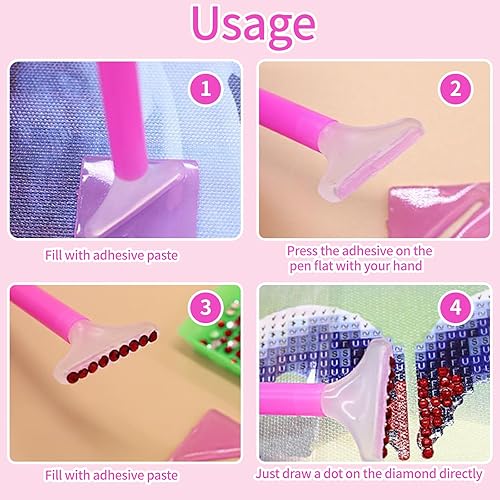 Usage

1

Fill with adhesive paste

2

Press the adhesive on the pen flat with your hand

3

Fill with adhesive paste

4

Just draw a dot on the diamond directly