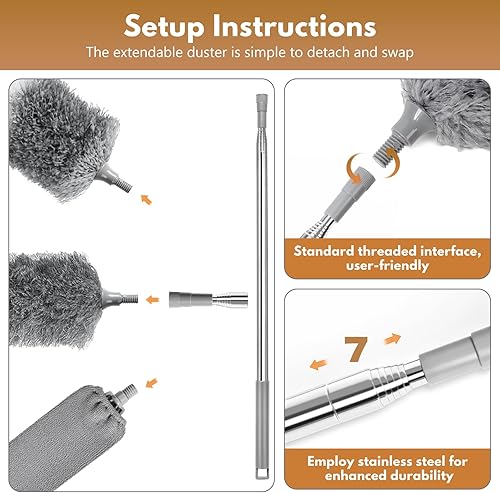 Setup Instructions

The extendable duster is simple to detach and swap

Standard threaded interface, user-friendly

7

Employ stainless steel for enhanced durability