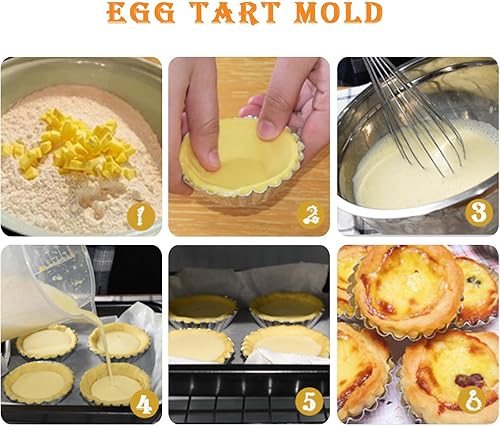 EGG TART MOLD

1

2

3

4

5

6