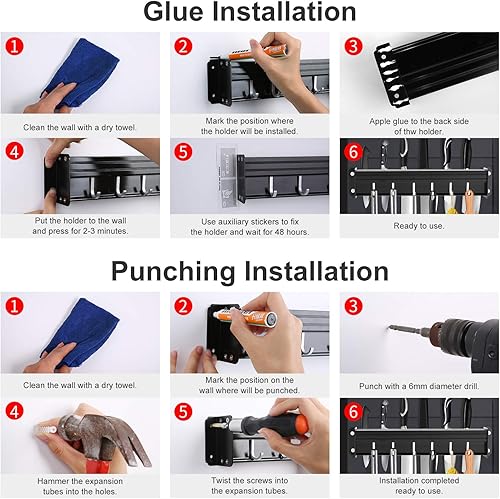 Glue Installation

1
Clean the wall with a dry towel.

2
Mark the position where the holder will be installed.

3
Apple glue to the back side of thw holder.

4
Put the holder to the wall and press for 2-3 minutes.

5
Use auxiliary stickers to fix the holder and wait for 48 hours.

6
Ready to use.

Punching Installation

1
Clean the wall with a dry towel.

2
Mark the position on the wall where will be punched.

3
Punch with a 6mm diameter drill.

4
Hammer the expansion tubes into the holes.

5
Twist the screws into the expansion tubes.

6
Installation completed ready to use.