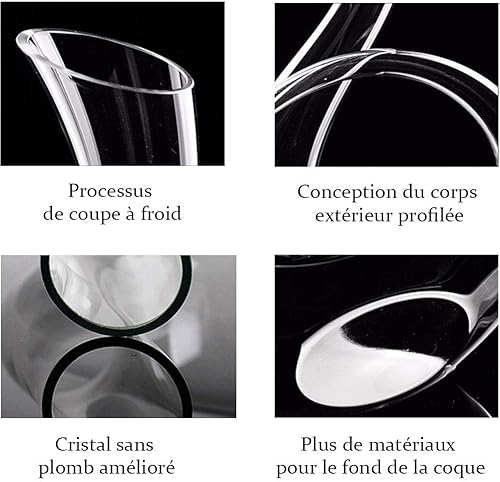 Processus de coupe à froid

Conception du corps extérieur profilée

Cristal sans plomb amélioré

Plus de matériaux pour le fond de la coque