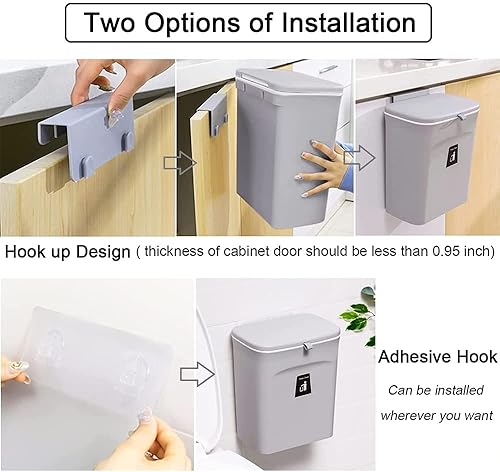 Two Options of Installation

Hook up Design ( thickness of cabinet door should be less than 0.95 inch)

Adhesive Hook

Can be installed wherever you want