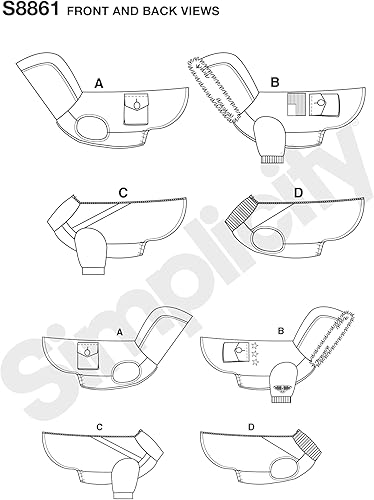 S8861 FRONT AND BACK VIEWS

A

B

C

D

Simplicity

A

B

C

D