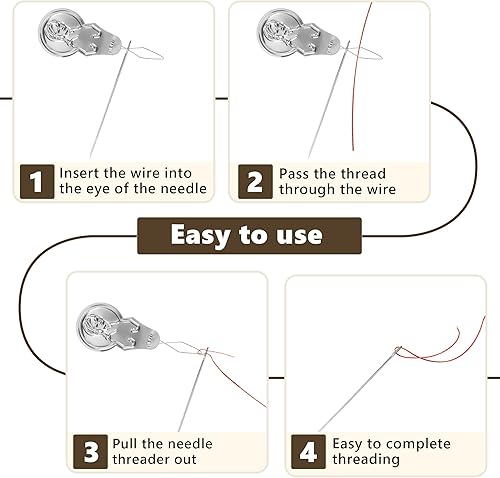 1 Insert the wire into the eye of the needle

2 Pass the thread through the wire

Easy to use

3 Pull the needle threader out

4 Easy to complete threading