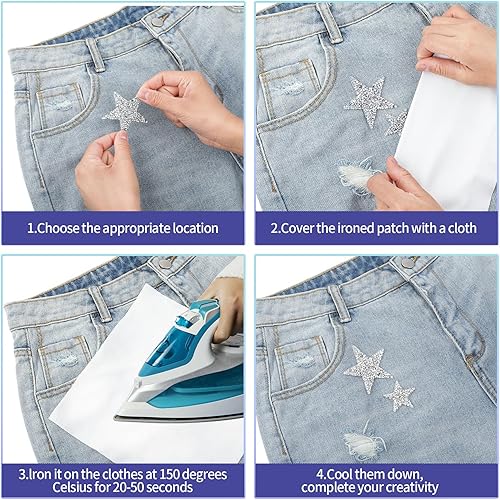 1.Choose the appropriate location

2.Cover the ironed patch with a cloth

3.Iron it on the clothes at 150 degrees Celsius for 20-50 seconds

4.Cool them down, complete your creativity