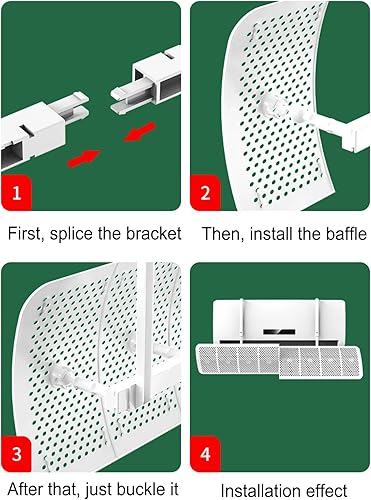 1

First, splice the bracket

2

Then, install the baffle

3

After that, just buckle it

4

Installation effect