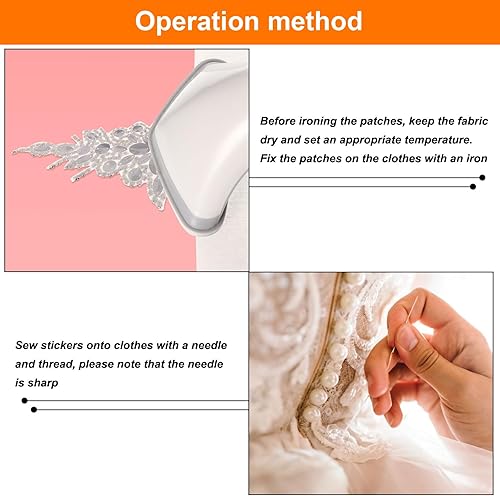 Operation method

Before ironing the patches, keep the fabric dry and set an appropriate temperature. Fix the patches on the clothes with an iron

Sew stickers onto clothes with a needle and thread, please note that the needle is sharp