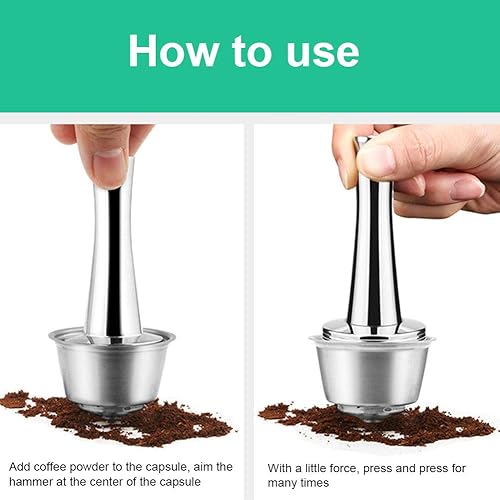 How to use

Add coffee powder to the capsule, aim the hammer at the center of the capsule

With a little force, press and press for many times