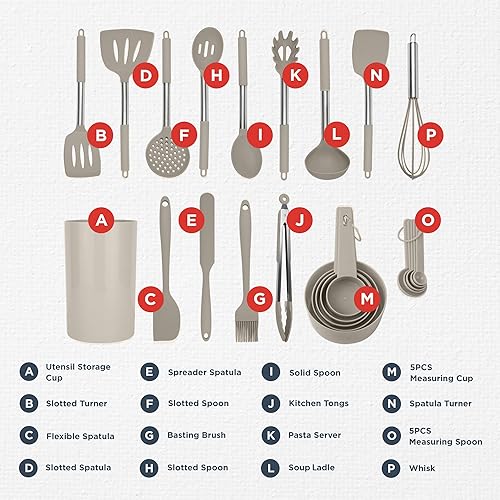 D H K N
B F I L P
A E J O
C G M

A Utensil Storage Cup
B Slotted Turner
C Flexible Spatula
D Slotted Spatula

E Spreader Spatula
F Slotted Spoon
G Basting Brush
H Slotted Spoon

I Solid Spoon
J Kitchen Tongs
K Pasta Server
L Soup Ladle

M 5PCS Measuring Cup
N Spatula Turner
O 5PCS Measuring Spoon
P Whisk