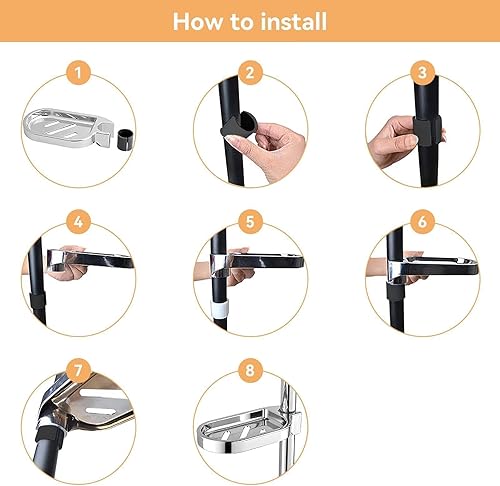 How to install

1

2

3

4

5

6

7

8