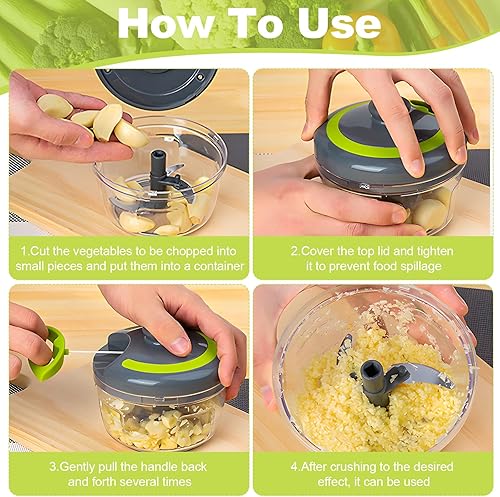 How To Use

1.Cut the vegetables to be chopped into small pieces and put them into a container

2.Cover the top lid and tighten it to prevent food spillage

3.Gently pull the handle back and forth several times

4.After crushing to the desired effect, it can be used