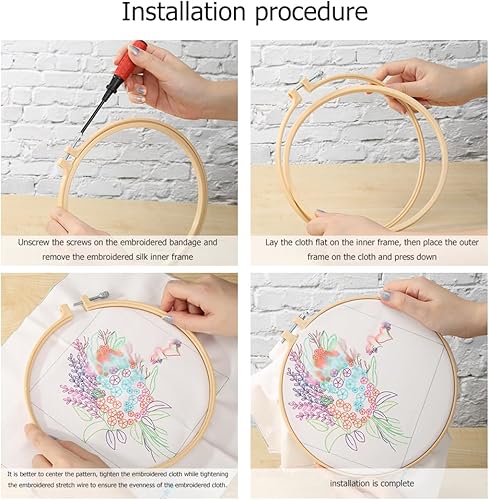 Installation procedure

Unscrew the screws on the embroidered bandage and remove the embroidered silk inner frame

Lay the cloth flat on the inner frame, then place the outer frame on the cloth and press down

It is better to center the pattern, tighten the embroidered cloth while tightening the embroidered stretch wire to ensure the evenness of the embroidered cloth.

installation is complete